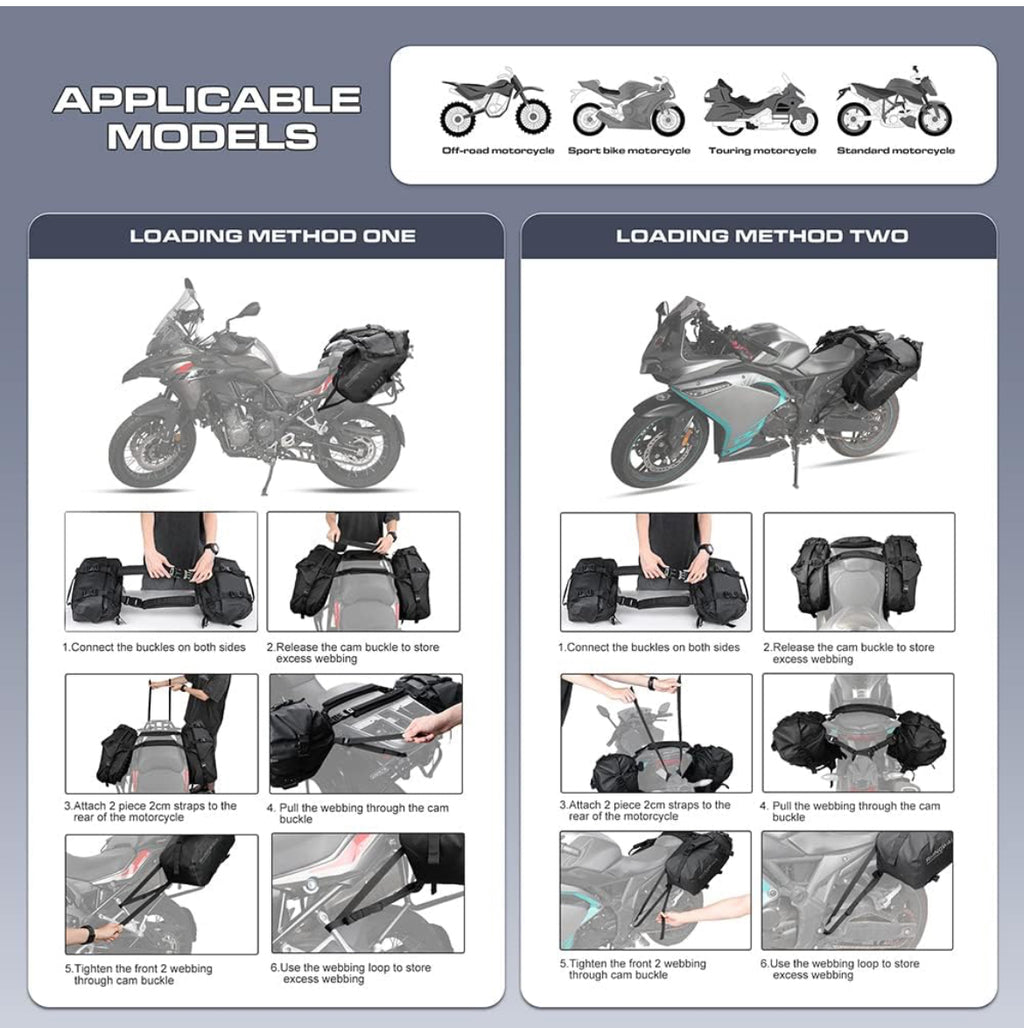 APPLICABLE MODELS

Off-road motorcycle
Sport bike motorcycle
Touring motorcycle
Standard motorcycle

LOADING METHOD ONE

1.Connect the buckles on both sides
2.Release the cam buckle to store excess webbing
3.Attach 2 piece 2cm straps to the rear of the motorcycle
4. Pull the webbing through the cam buckle
5.Tighten the front 2 webbing through cam buckle
6.Use the webbing loop to store excess webbing

LOADING METHOD TWO

1.Connect the buckles on both sides
2.Release the cam buckle to store excess webbing
3.Attach 2 piece 2cm straps to the rear of the motorcycle
4. Pull the webbing through the cam buckle
5.Tighten the front 2 webbing through cam buckle
6.Use the webbing loop to store excess webbing